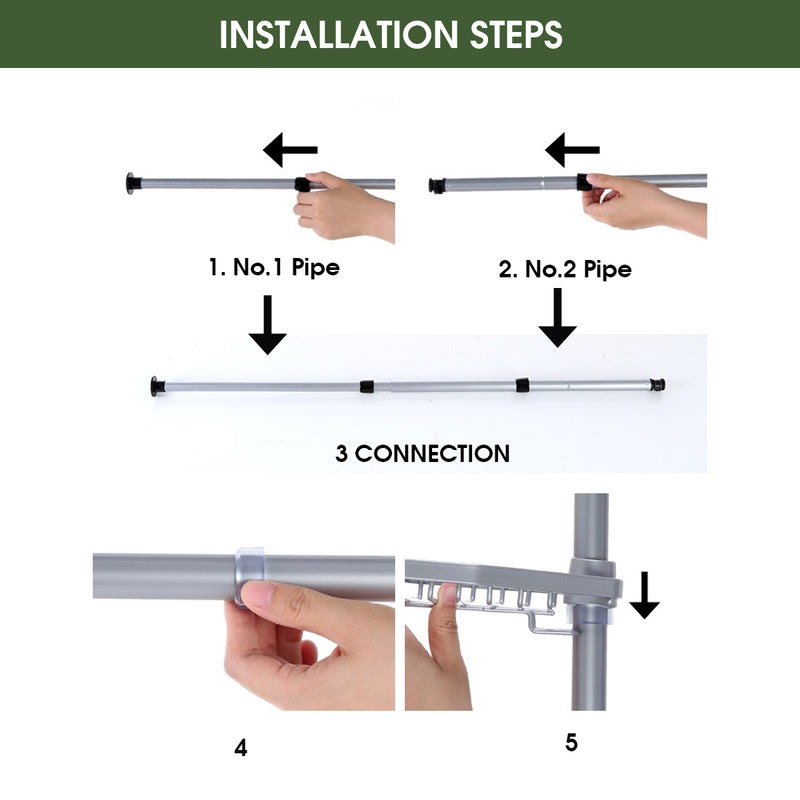 INSTALLATION STEPS

1. No.1 Pipe

2. No.2 Pipe

3 CONNECTION

4

5