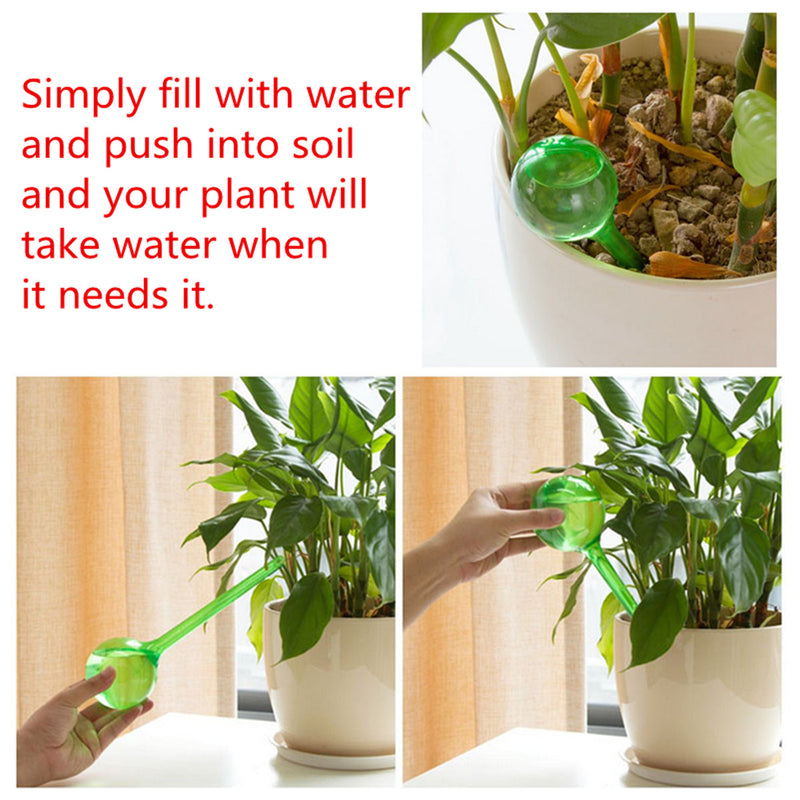 Simply fill with water and push into soil and your plant will take water when it needs it.