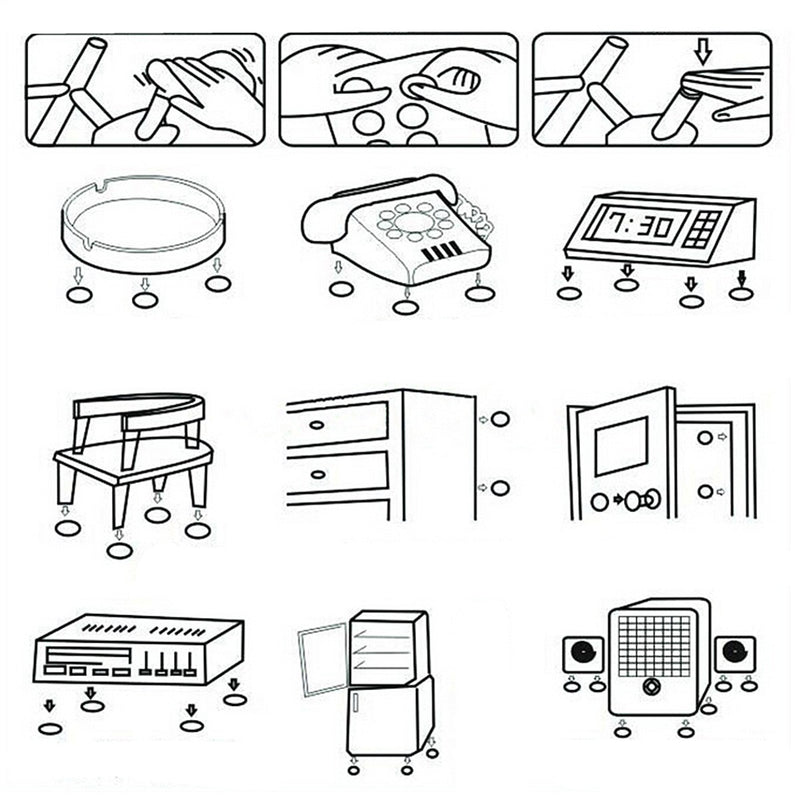 7:30