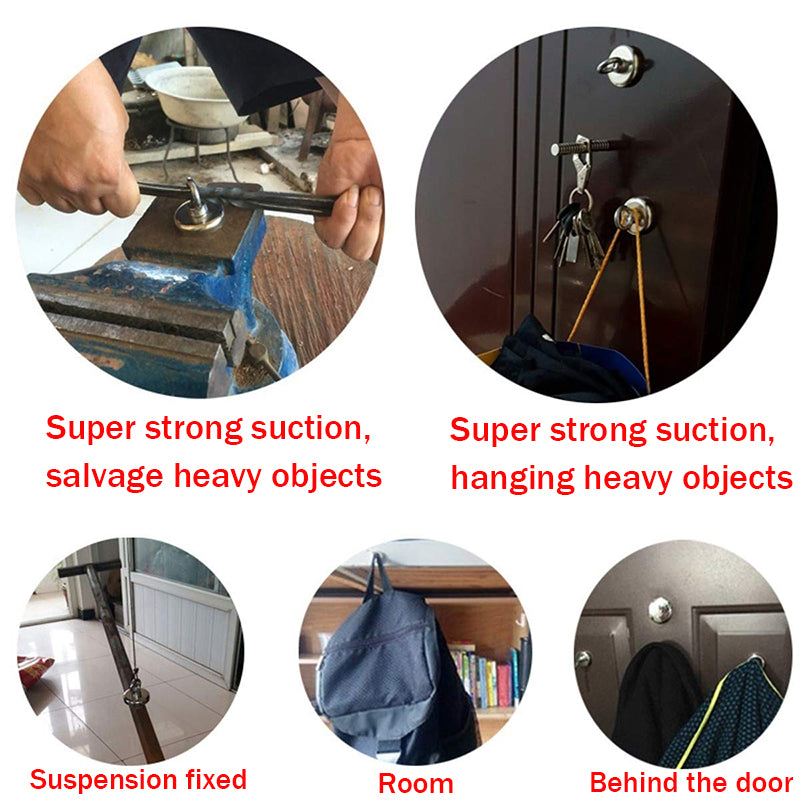 Super strong suction, salvage heavy objects

Super strong suction, hanging heavy objects

Suspension fixed

Room

Behind the door