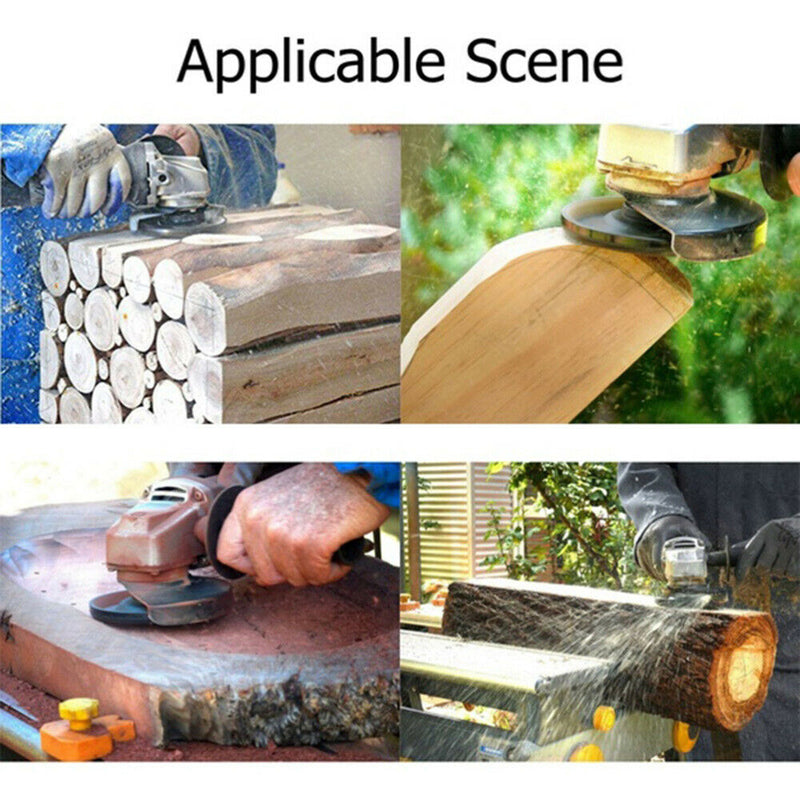 Applicable Scene