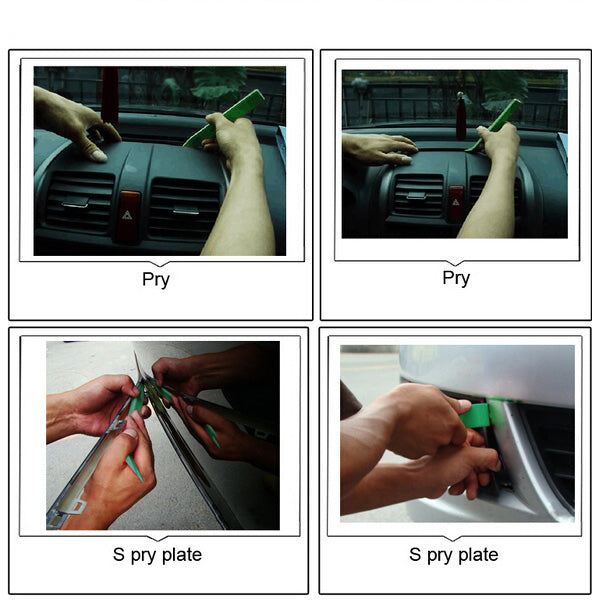 Pry

Pry

S pry plate

S pry plate