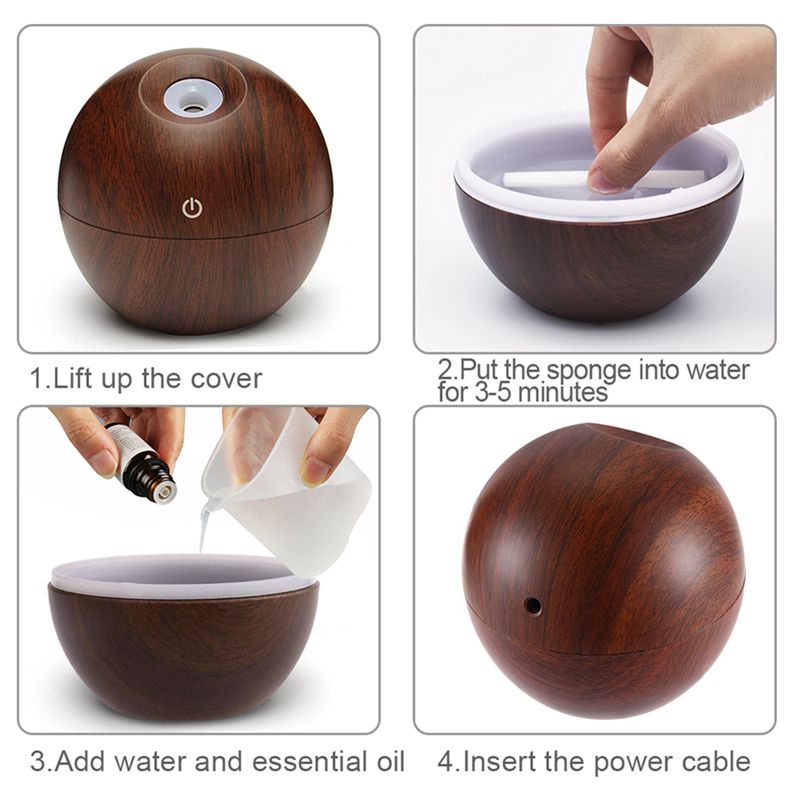 1.Lift up the cover

2.Put the sponge into water for 3-5 minutes

3.Add water and essential oil

4.Insert the power cable