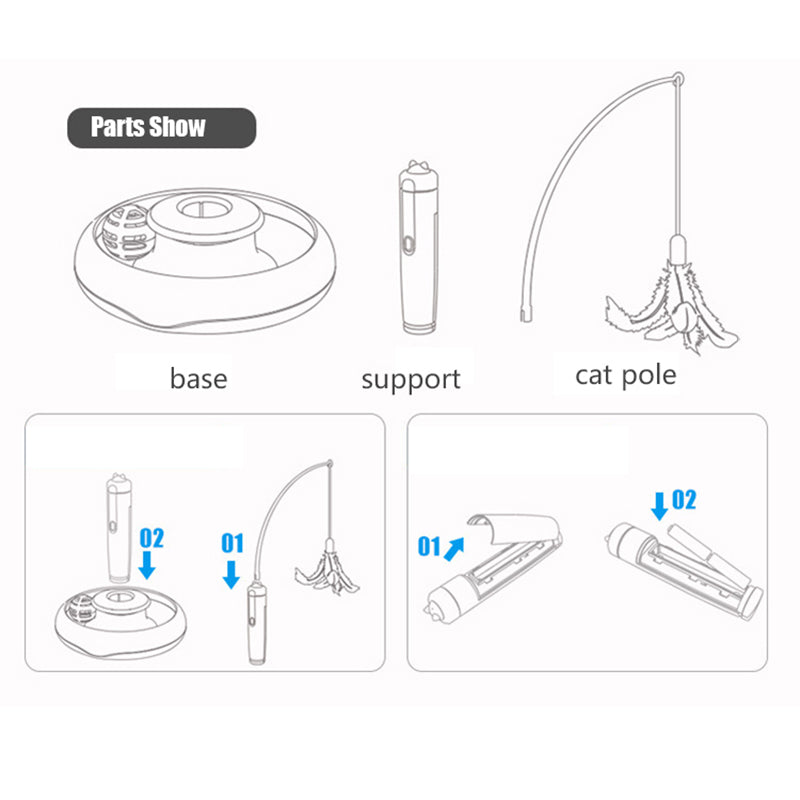 Parts Show

base

support

cat pole

02

01

01

02