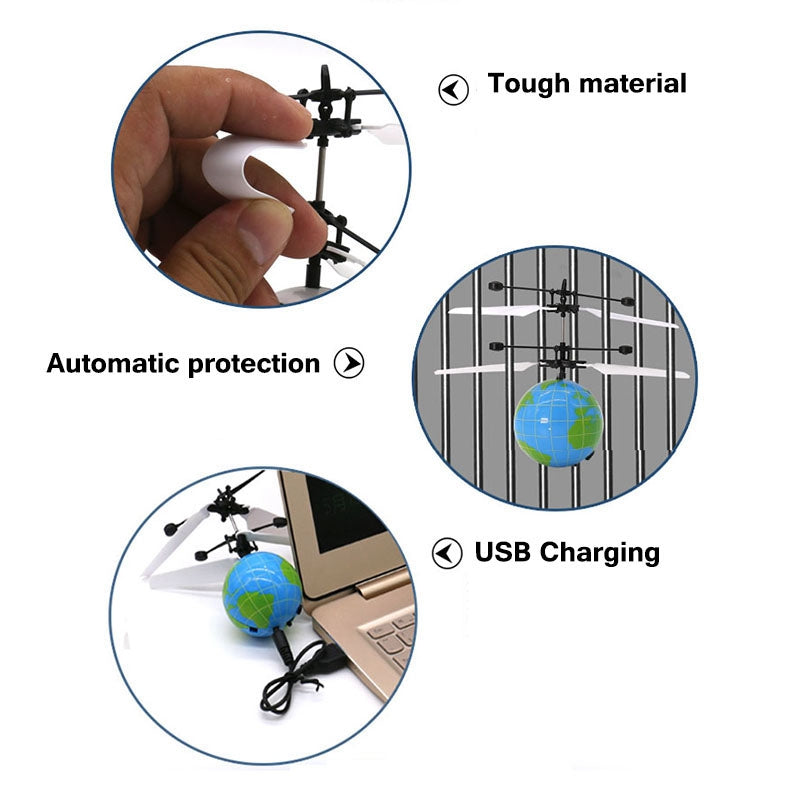 Tough material

Automatic protection

USB Charging