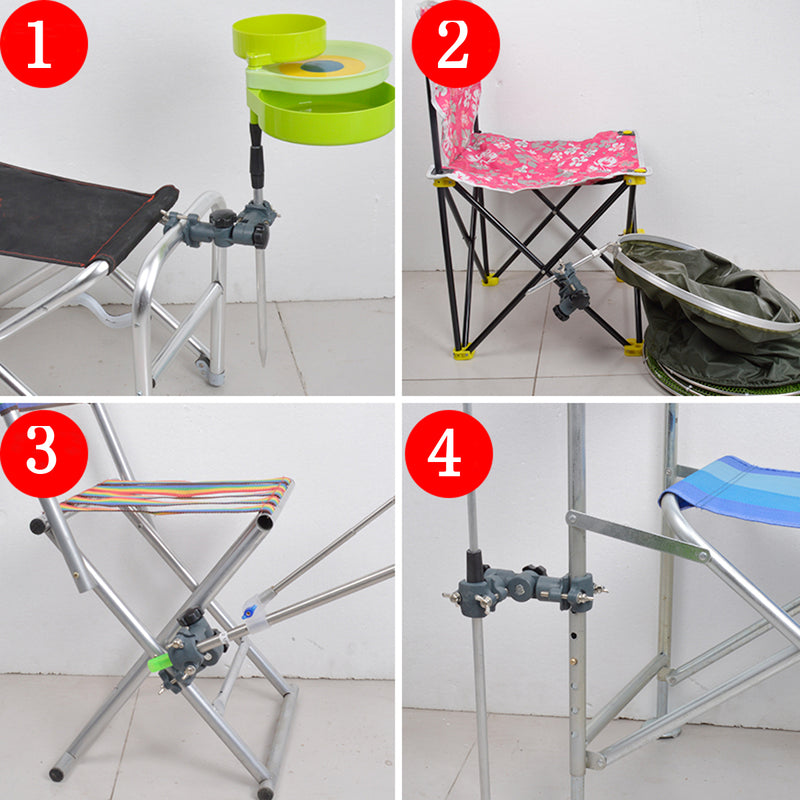 1

2

3

4