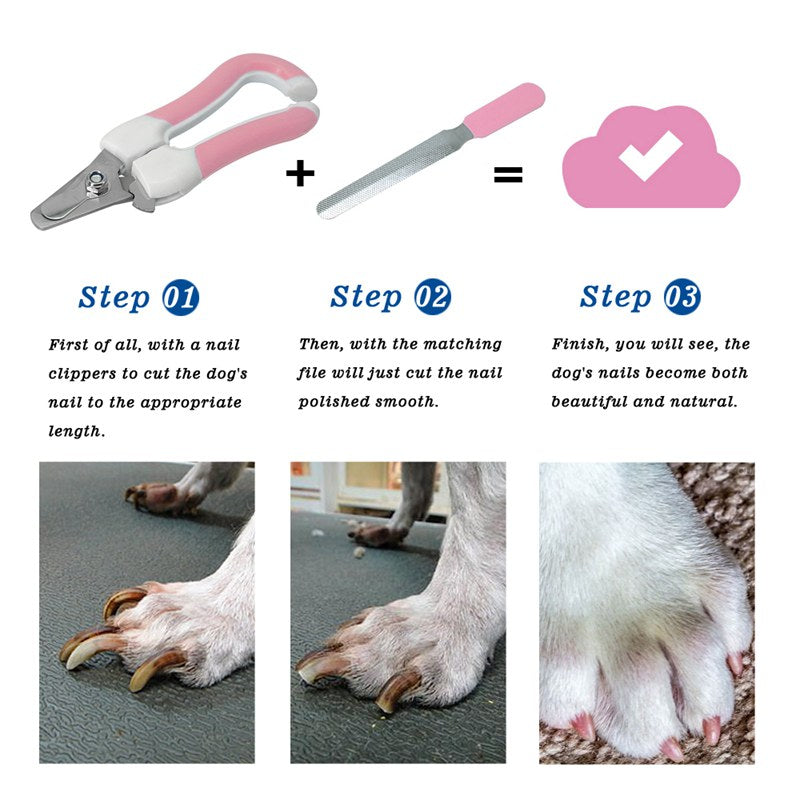 + =

Step 01

First of all, with a nail clippers to cut the dog's nail to the appropriate length.

Step 02

Then, with the matching file will just cut the nail polished smooth.

Step 03

Finish, you will see, the dog's nails become both beautiful and natural.