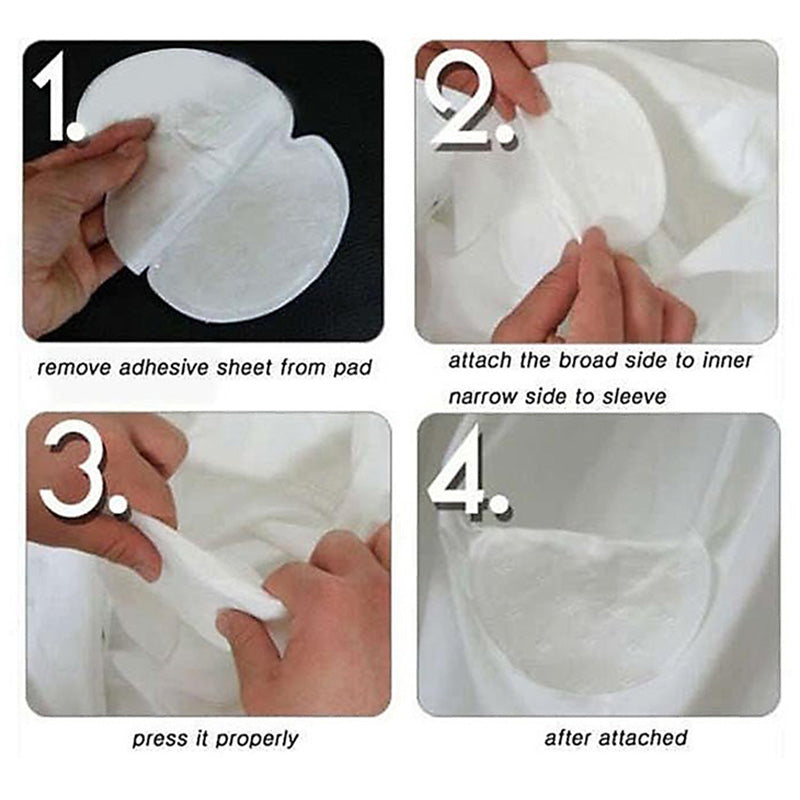 1.

remove adhesive sheet from pad

2.

attach the broad side to inner narrow side to sleeve

3.

press it properly

4.

after attached