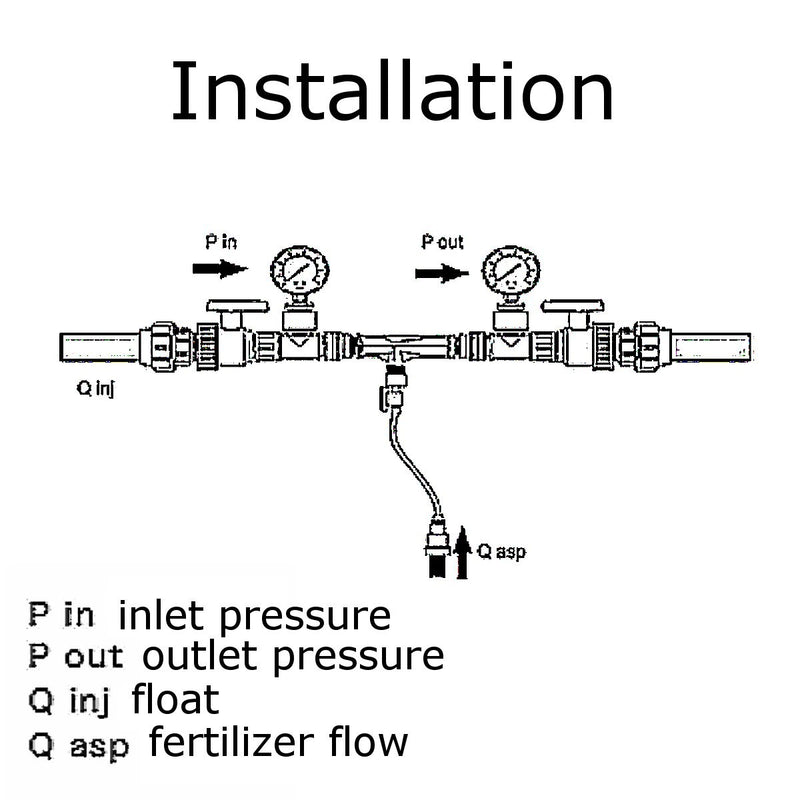 Installation

P in

P out

Q inj

Q asp

P in inlet pressure
P out outlet pressure
Q inj float
Q asp fertilizer flow