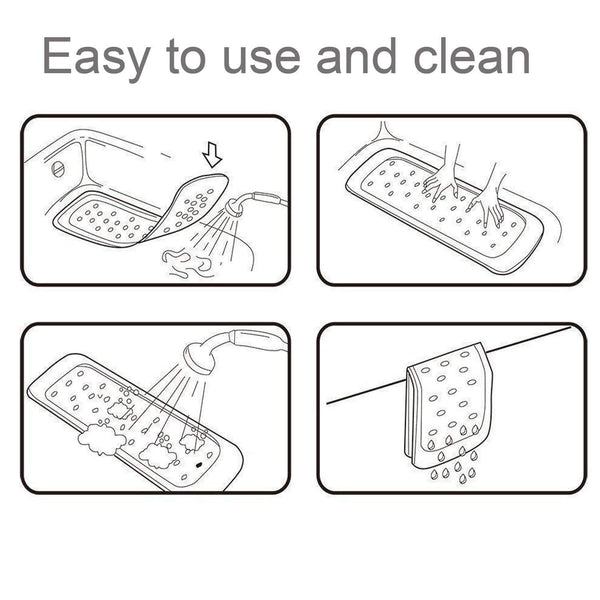 Easy to use and clean