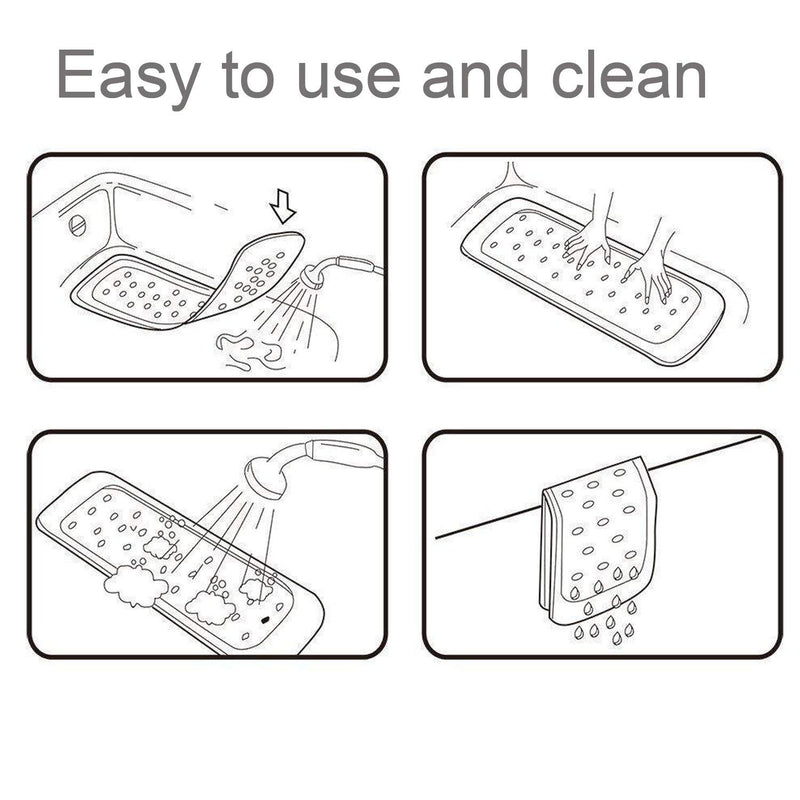 Easy to use and clean