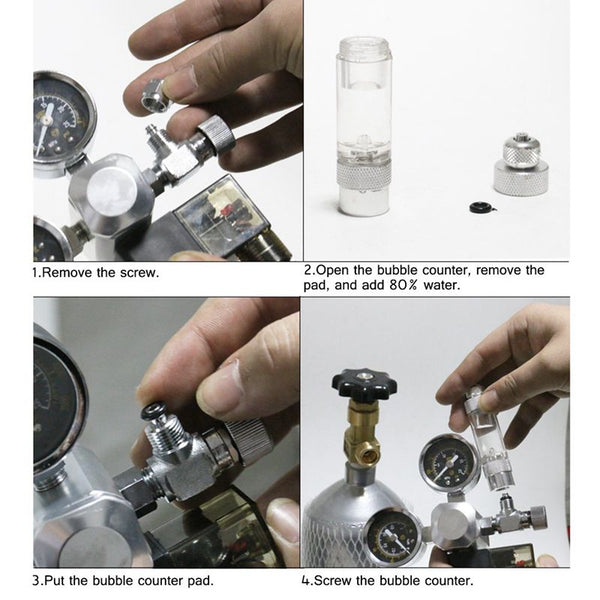 1.Remove the screw.

2.Open the bubble counter, remove the pad, and add 80% water.

3.Put the bubble counter pad.

4.Screw the bubble counter.