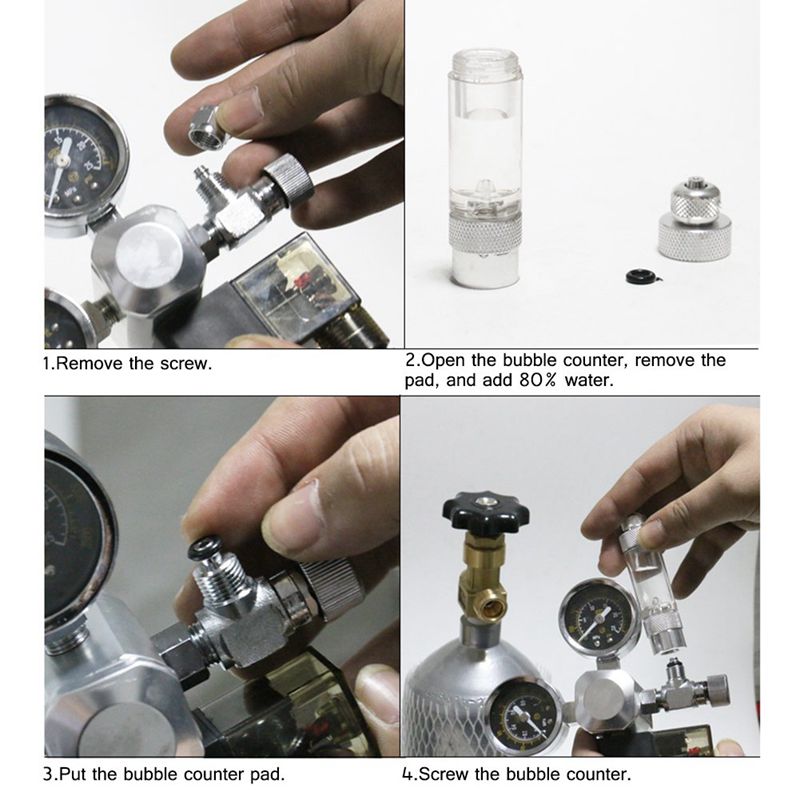 1.Remove the screw.

2.Open the bubble counter, remove the pad, and add 80% water.

3.Put the bubble counter pad.

4.Screw the bubble counter.