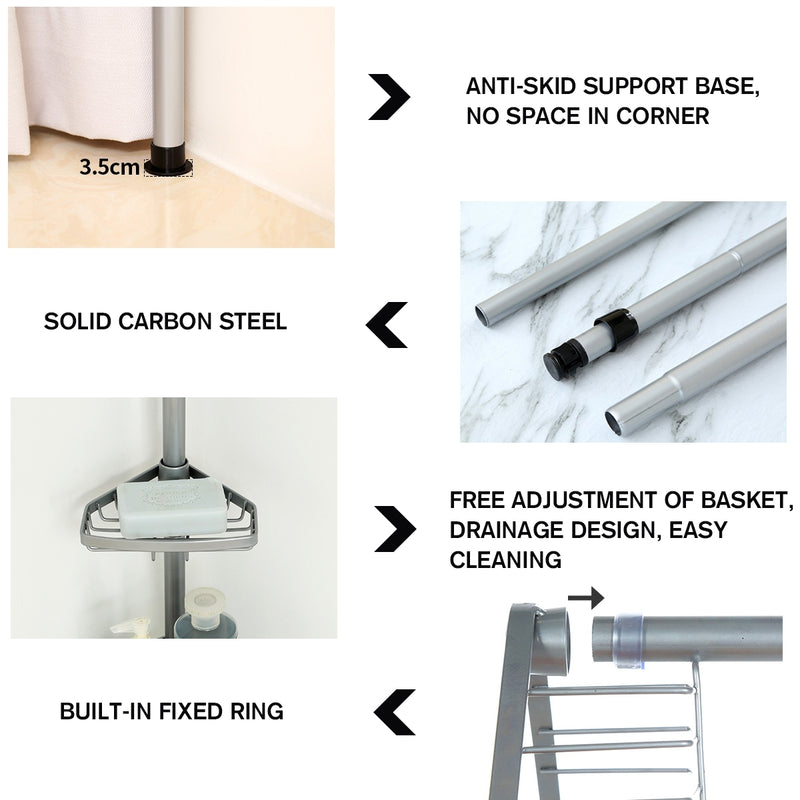 3.5cm

ANTI-SKID SUPPORT BASE, NO SPACE IN CORNER

SOLID CARBON STEEL

FREE ADJUSTMENT OF BASKET, DRAINAGE DESIGN, EASY CLEANING

BUILT-IN FIXED RING