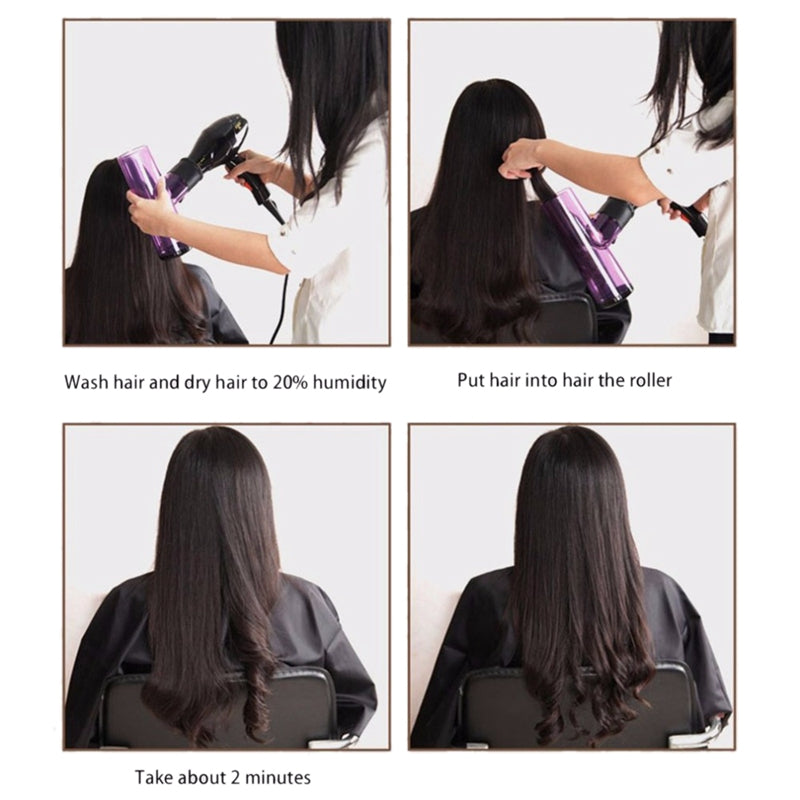 Wash hair and dry hair to 20% humidity

Put hair into hair the roller

Take about 2 minutes