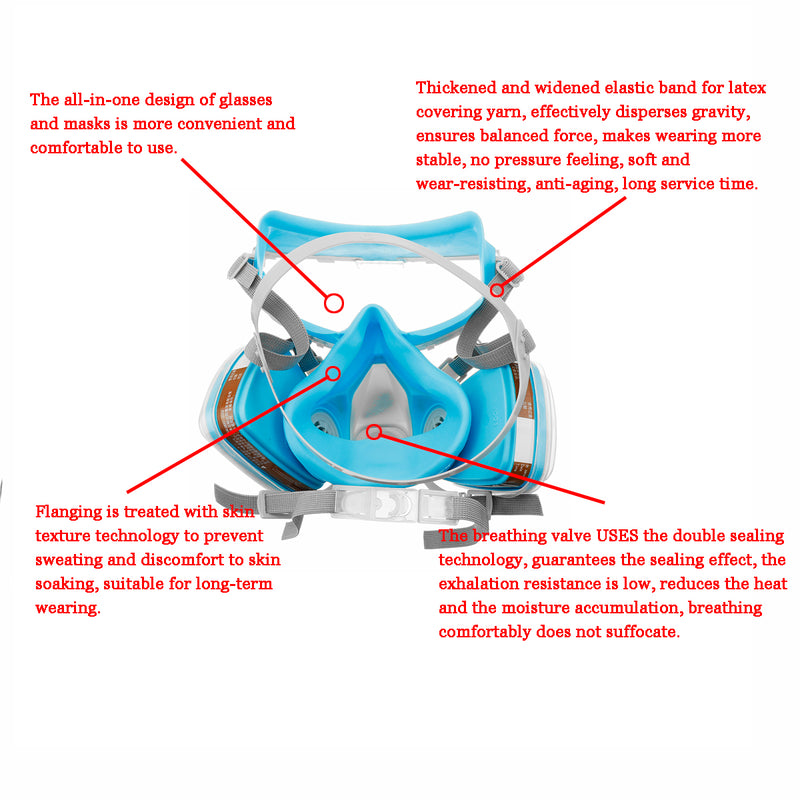 The all-in-one design of glasses and masks is more convenient and comfortable to use.

Thickened and widened elastic band for latex covering yarn, effectively disperses gravity, ensures balanced force, makes wearing more stable, no pressure feeling, soft and wear-resisting, anti-aging, long service time.

Flanging is treated with skin texture technology to prevent sweating and discomfort to skin soaking, suitable for long-term wearing.

The breathing valve USES the double sealing technology, guarantees the sealing effect, the exhalation resistance is low, reduces the heat and the moisture accumulation, breathing comfortably does not suffocate.