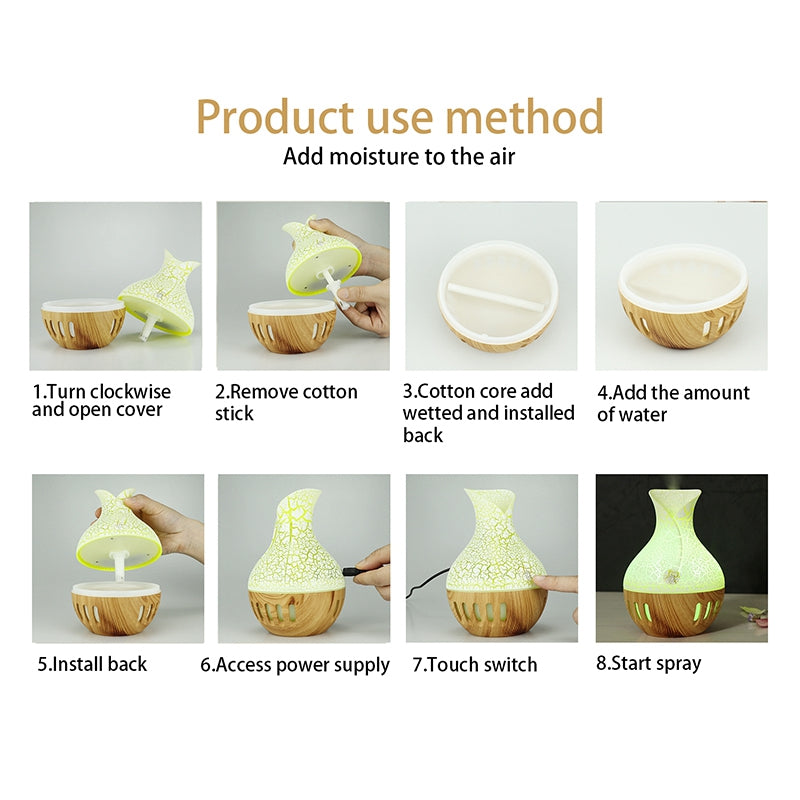 Product use method
Add moisture to the air

1.Turn clockwise and open cover

2.Remove cotton stick

3.Cotton core add wetted and installed back

4.Add the amount of water

5.Install back

6.Access power supply

7.Touch switch

8.Start spray