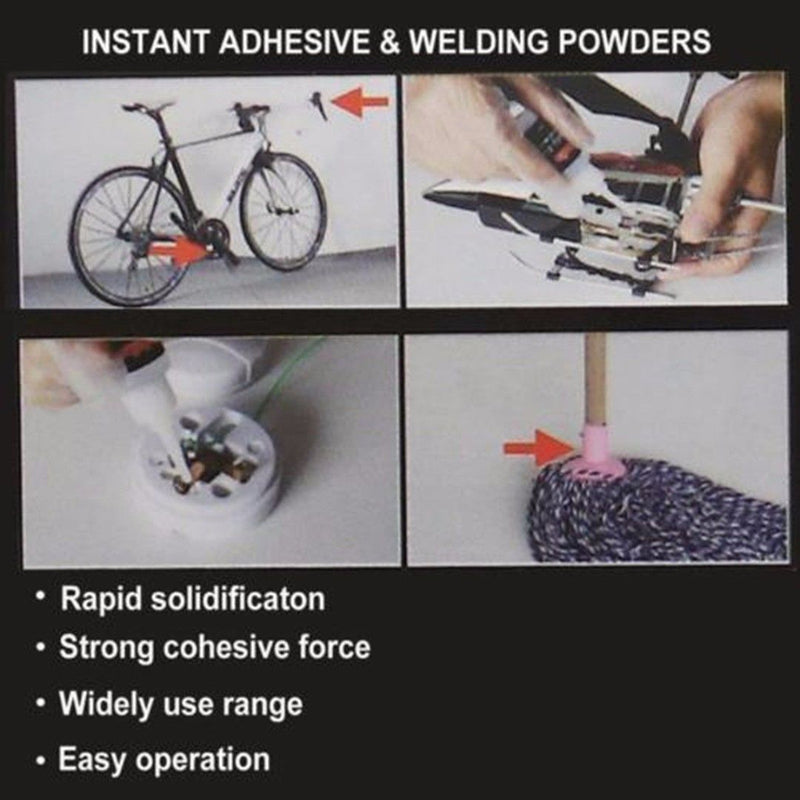 INSTANT ADHESIVE & WELDING POWDERS

• Rapid solidificaton
• Strong cohesive force
• Widely use range
• Easy operation