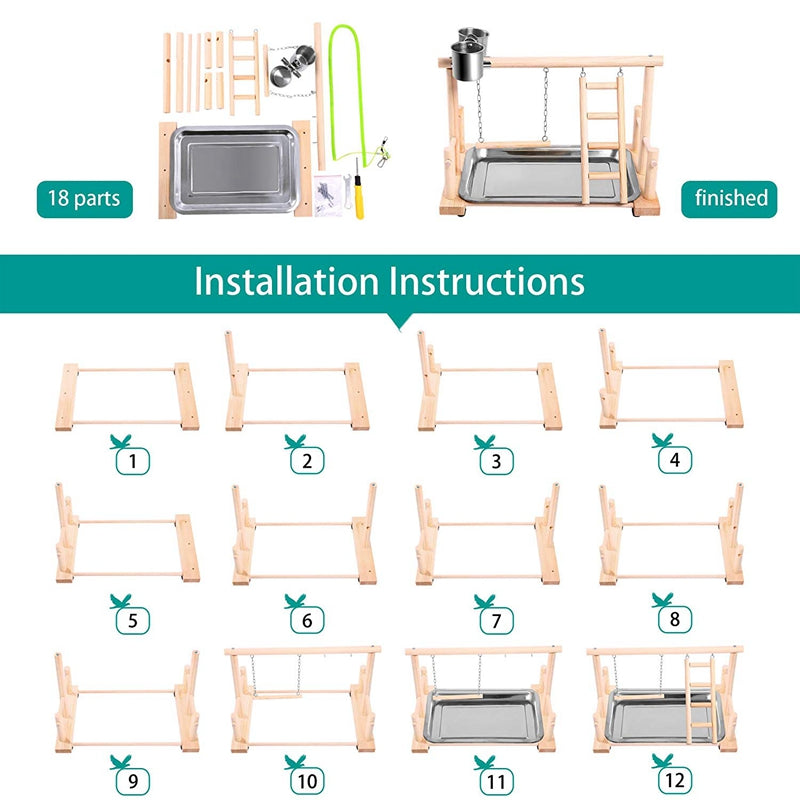 18 parts

finished

Installation Instructions

1

2

3

4

5

6

7

8

9

10

11

12