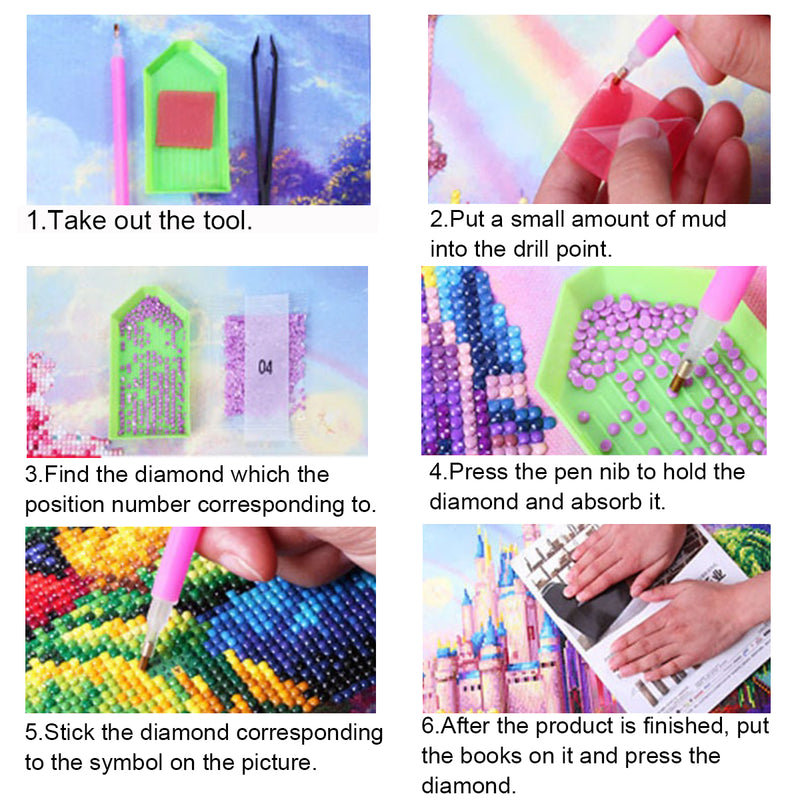 1.Take out the tool.

2.Put a small amount of mud into the drill point.

04

3.Find the diamond which the position number corresponding to.

4.Press the pen nib to hold the diamond and absorb it.

5.Stick the diamond corresponding to the symbol on the picture.

6.After the product is finished, put the books on it and press the diamond.