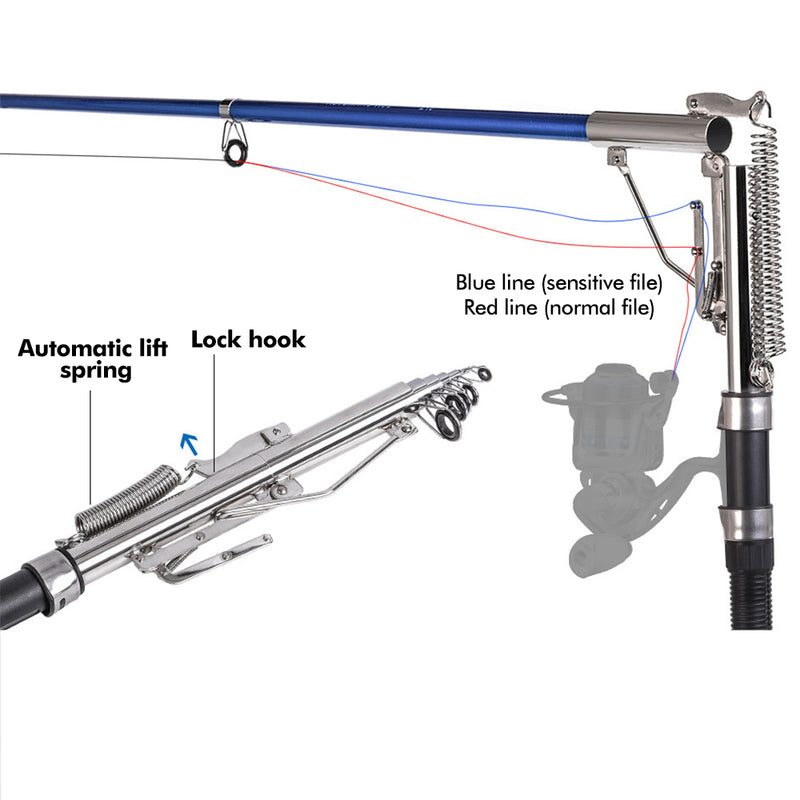 Blue line (sensitive file)
Red line (normal file)

Automatic lift spring

Lock hook