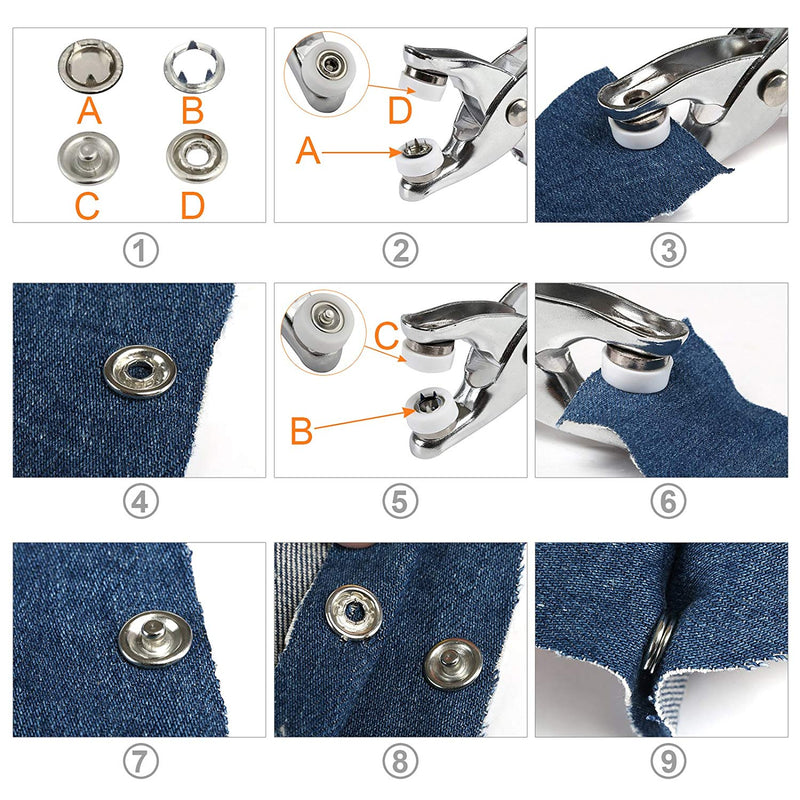 A B
C D

①

D
A

②

③

④

C
B

⑤

⑥

⑦

⑧

⑨