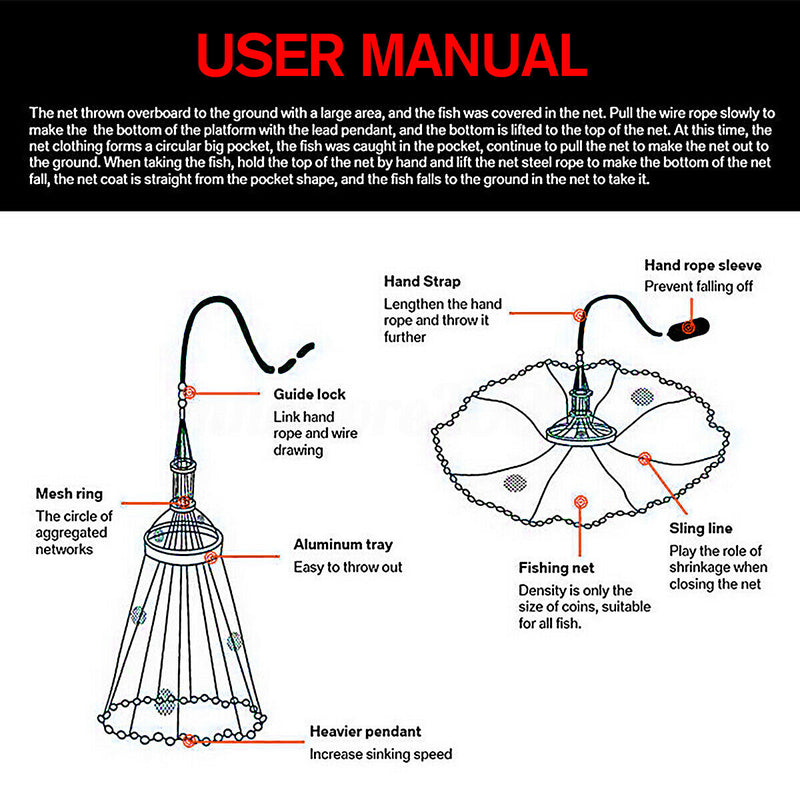 USER MANUAL

The net thrown overboard to the ground with a large area, and the fish was covered in the net. Pull the wire rope slowly to make the the bottom of the platform with the lead pendant, and the bottom is lifted to the top of the net. At this time, the net clothing forms a circular big pocket, the fish was caught in the pocket, continue to pull the net to make the net out to the ground. When taking the fish, hold the top of the net by hand and lift the net steel rope to make the bottom of the net fall, the net coat is straight from the pocket shape, and the fish falls to the ground in the net to take it.

Guide lock
Link hand rope and wire drawing

Mesh ring
The circle of aggregated networks

Aluminum tray
Easy to throw out

Heavier pendant
Increase sinking speed

Hand Strap
Lengthen the hand rope and throw it further

Hand rope sleeve
Prevent falling off

Sling line
Play the role of shrinkage when closing the net

Fishing net
Density is only the size of coins, suitable for all fish.