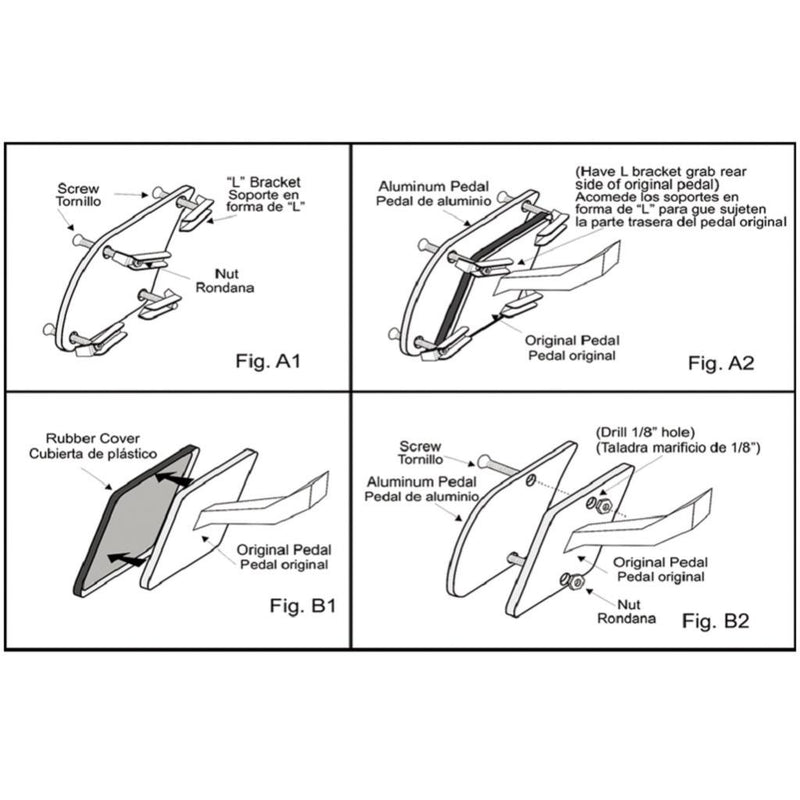 Screw
Tornillo

"L" Bracket
Soporte en
forma de "L"

Nut
Rondana

Fig. A1

Aluminum Pedal
Pedal de aluminio

(Have L bracket grab rear side of original pedal)
Acomede los soportes en forma de "L" para gue sujeten la parte trasera del pedal original

Original Pedal
Pedal original

Fig. A2

Rubber Cover
Cubierta de plástico

Original Pedal
Pedal original

Fig. B1

Screw
Tornillo

Aluminum Pedal
Pedal de aluminio

(Drill 1/8" hole)
(Taladra marificio de 1/8")

Original Pedal
Pedal original

Nut
Rondana

Fig. B2