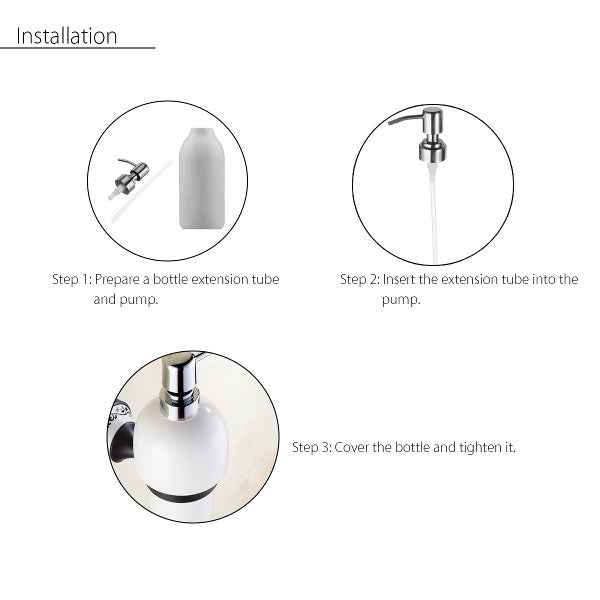 Installation

Step 1: Prepare a bottle extension tube and pump.

Step 2: Insert the extension tube into the pump.

Step 3: Cover the bottle and tighten it.