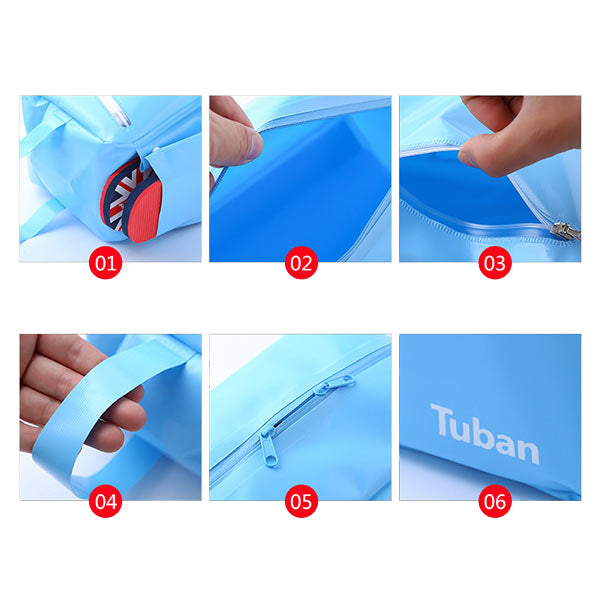 01

02

03

04

05

Tuban

06