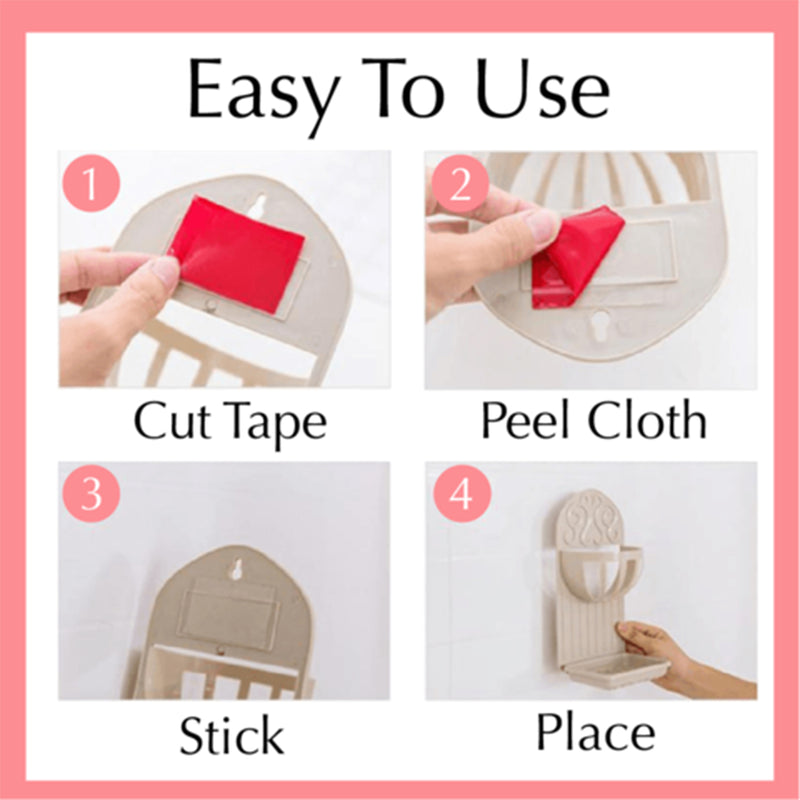 Easy To Use

1

Cut Tape

2

Peel Cloth

3

Stick

4

Place