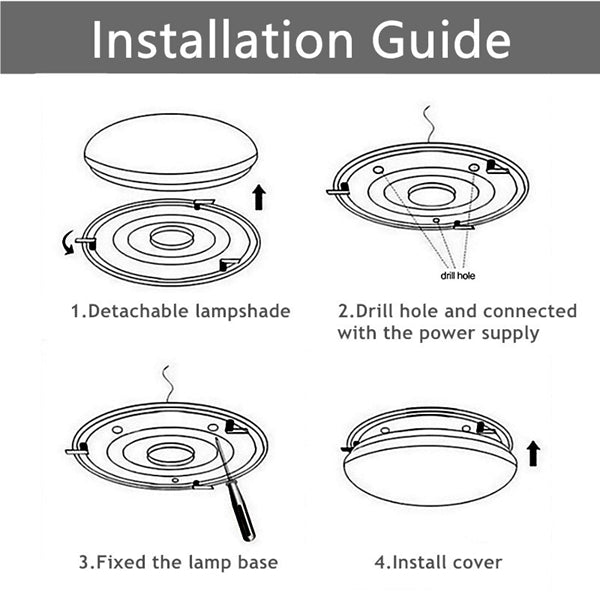 Installation Guide

1.Detachable lampshade

drill hole

2.Drill hole and connected with the power supply

3.Fixed the lamp base

4.Install cover