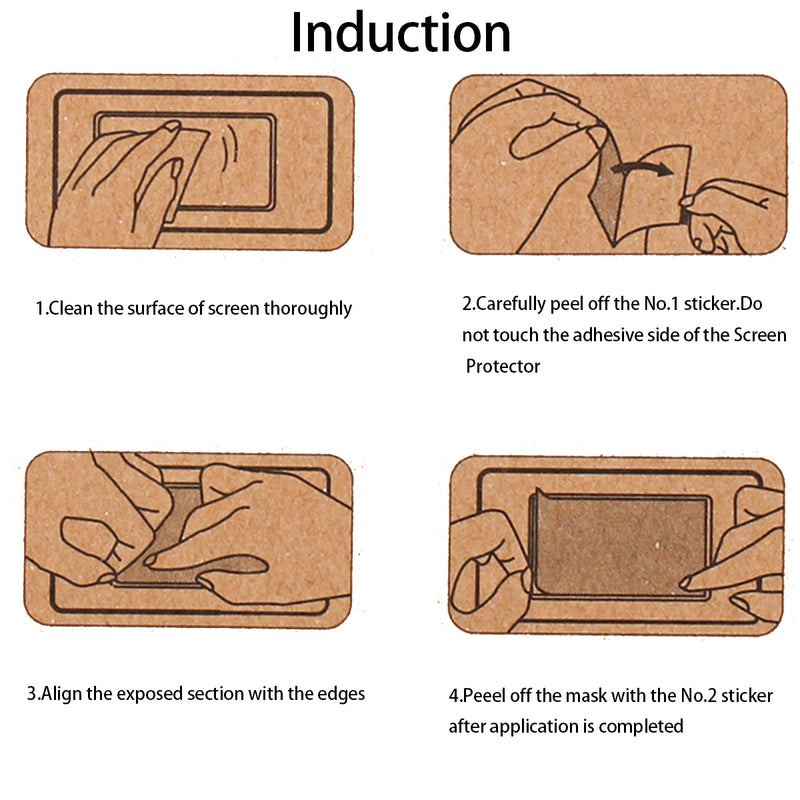 Induction

1.Clean the surface of screen thoroughly

2.Carefully peel off the No.1 sticker.Do not touch the adhesive side of the Screen Protector

3.Align the exposed section with the edges

4.Peeel off the mask with the No.2 sticker after application is completed