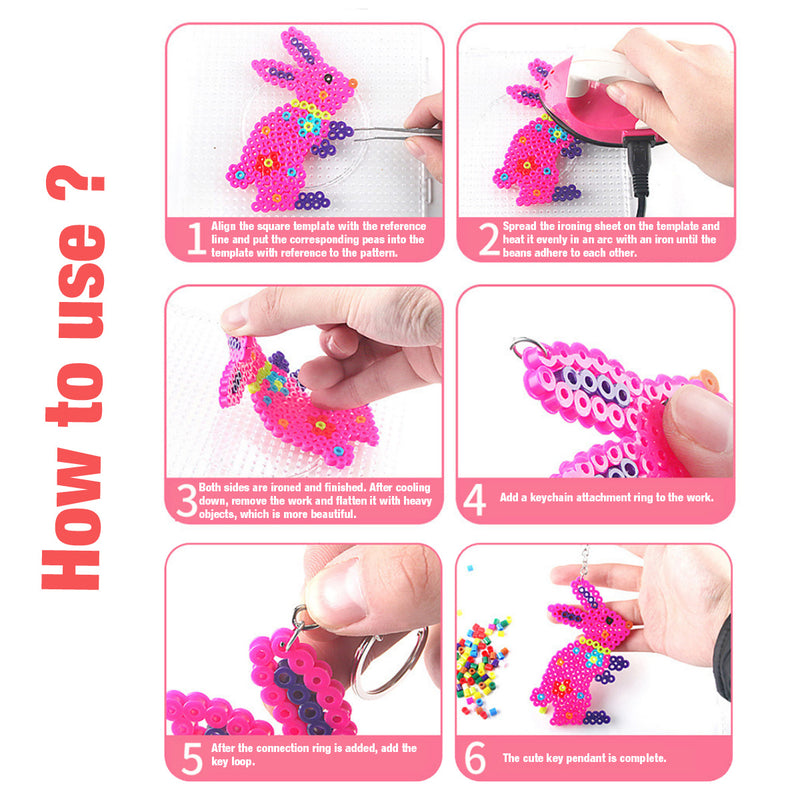 How to use ?

1 Align the square template with the reference line and put the corresponding peas into the template with reference to the pattern.

2 Spread the ironing sheet on the template and heat it evenly in an arc with an iron until the beans adhere to each other.

3 Both sides are ironed and finished. After cooling down, remove the work and flatten it with heavy objects, which is more beautiful.

4 Add a keychain attachment ring to the work.

5 After the connection ring is added, add the key loop.

6 The cute key pendant is complete.