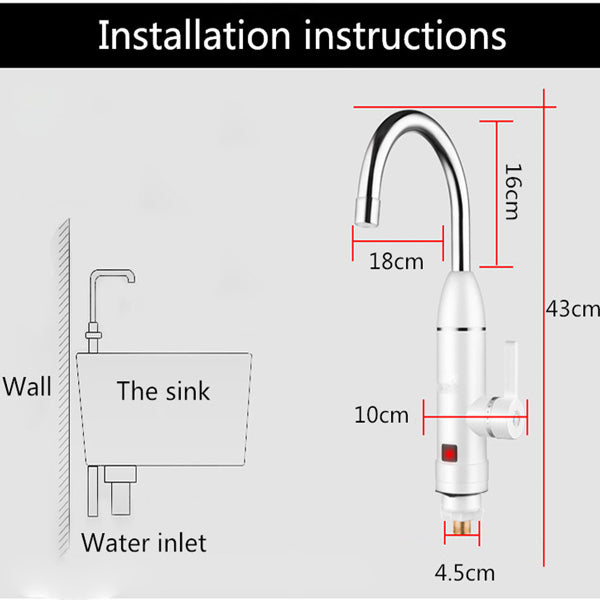 Installation instructions

Wall

The sink

Water inlet

16cm

18cm

43cm

10cm

4.5cm