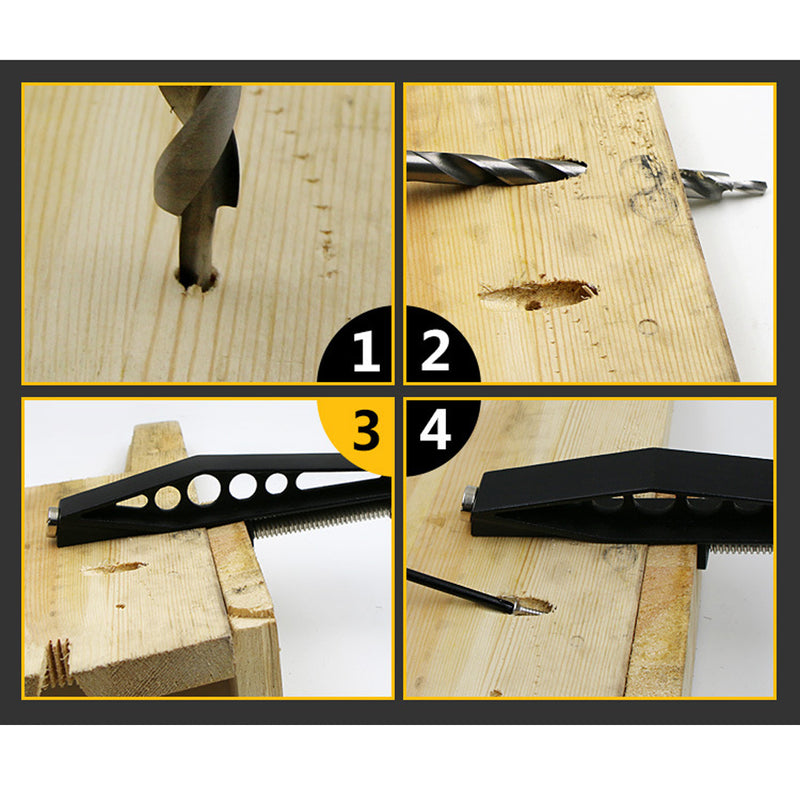 1 2
3 4