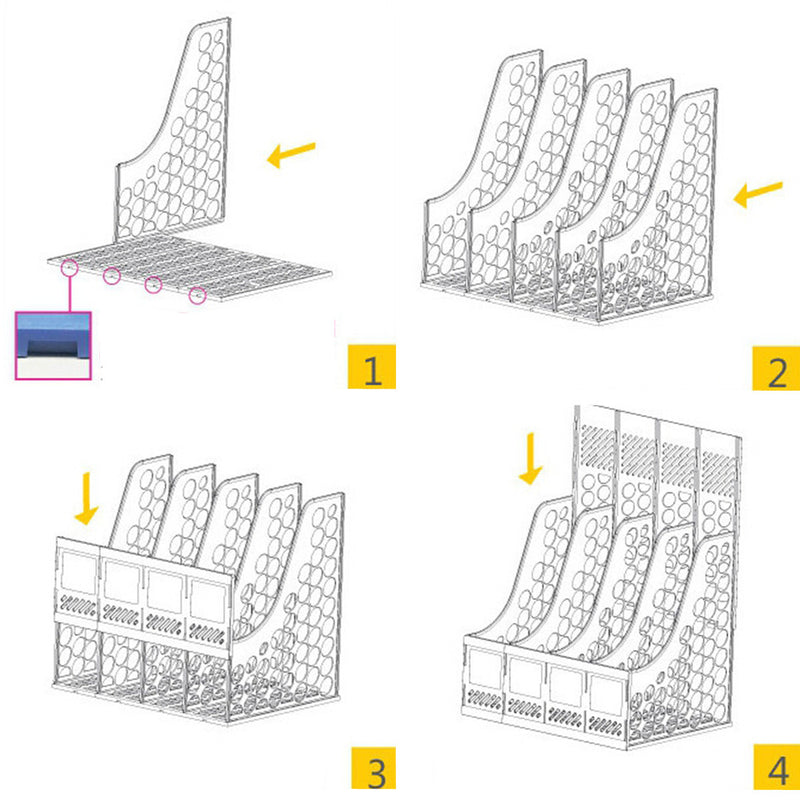 1

2

3

4