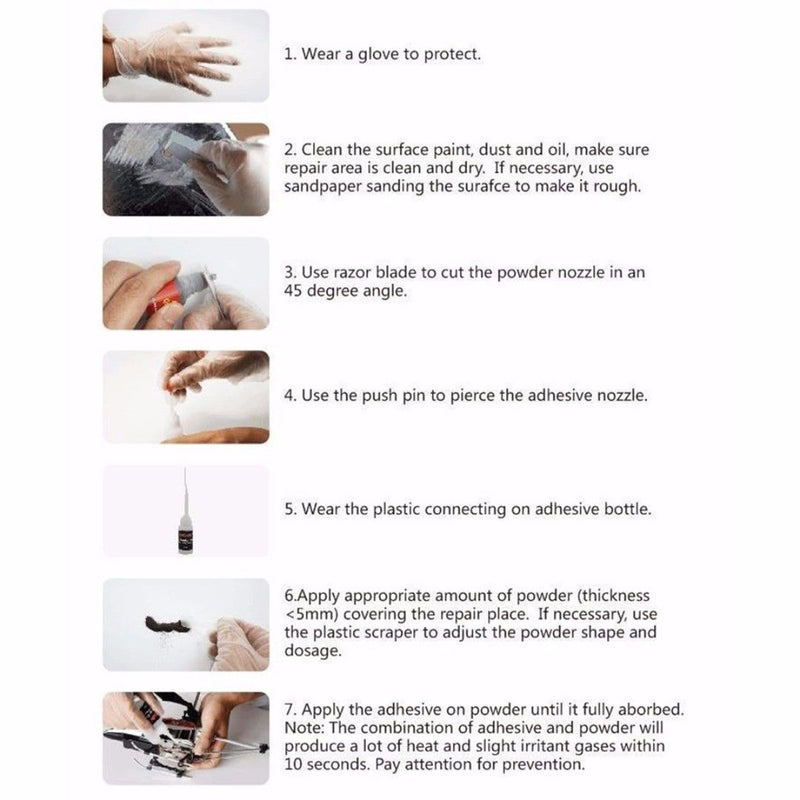 1. Wear a glove to protect.

2. Clean the surface paint, dust and oil, make sure repair area is clean and dry. If necessary, use sandpaper sanding the surafce to make it rough.

3. Use razor blade to cut the powder nozzle in an 45 degree angle.

4. Use the push pin to pierce the adhesive nozzle.

5. Wear the plastic connecting on adhesive bottle.

6.Apply appropriate amount of powder (thickness <5mm) covering the repair place. If necessary, use the plastic scraper to adjust the powder shape and dosage.

7. Apply the adhesive on powder until it fully aborbed. Note: The combination of adhesive and powder will produce a lot of heat and slight irritant gases within 10 seconds. Pay attention for prevention.