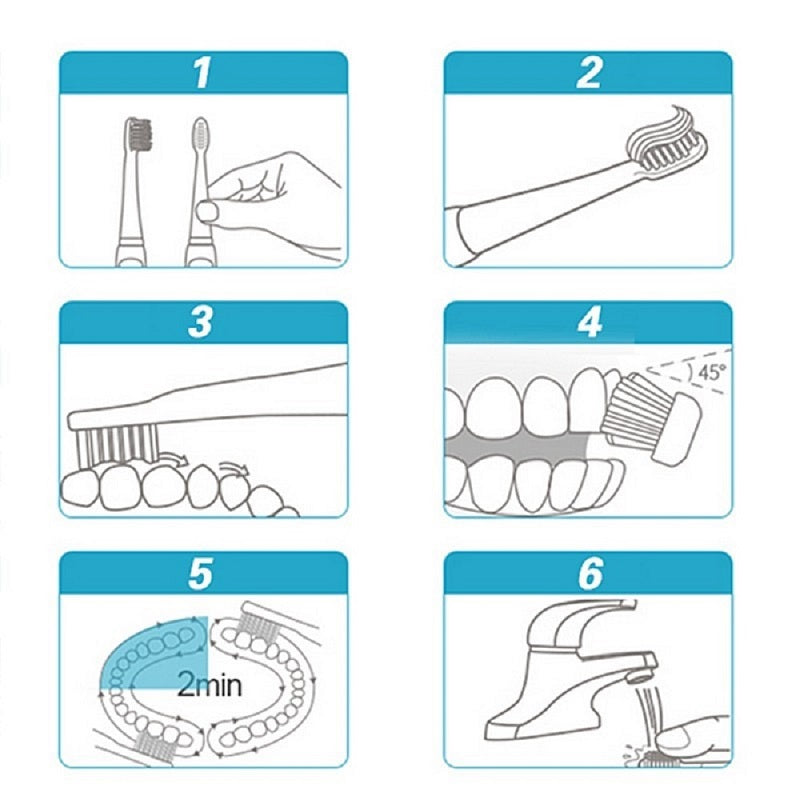 1

2

3

4

45°

5

2min

6