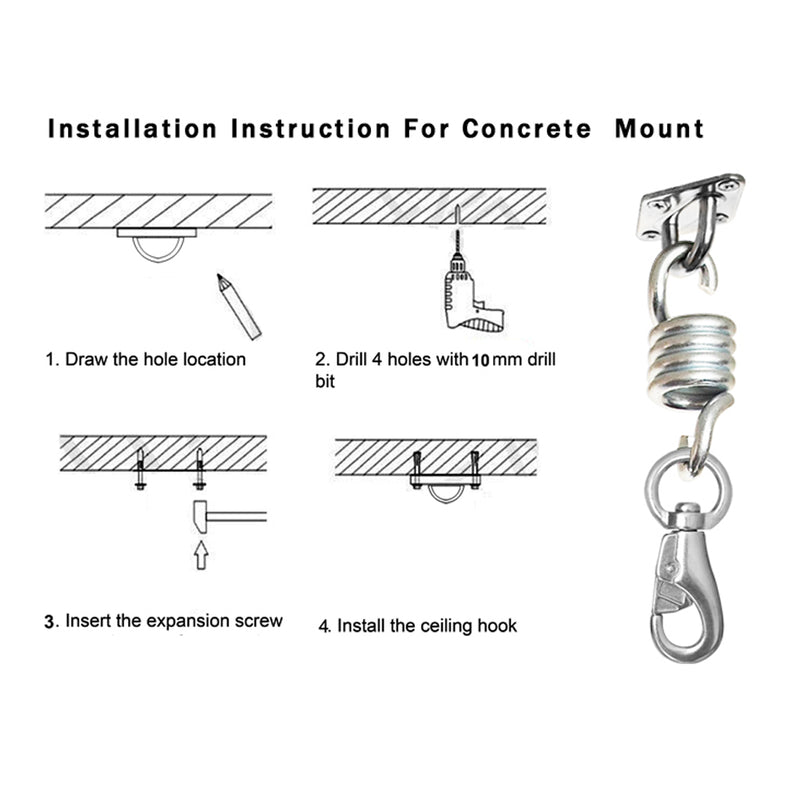 Installation Instruction For Concrete Mount

1. Draw the hole location

2. Drill 4 holes with 10 mm drill bit

3. Insert the expansion screw

4. Install the ceiling hook