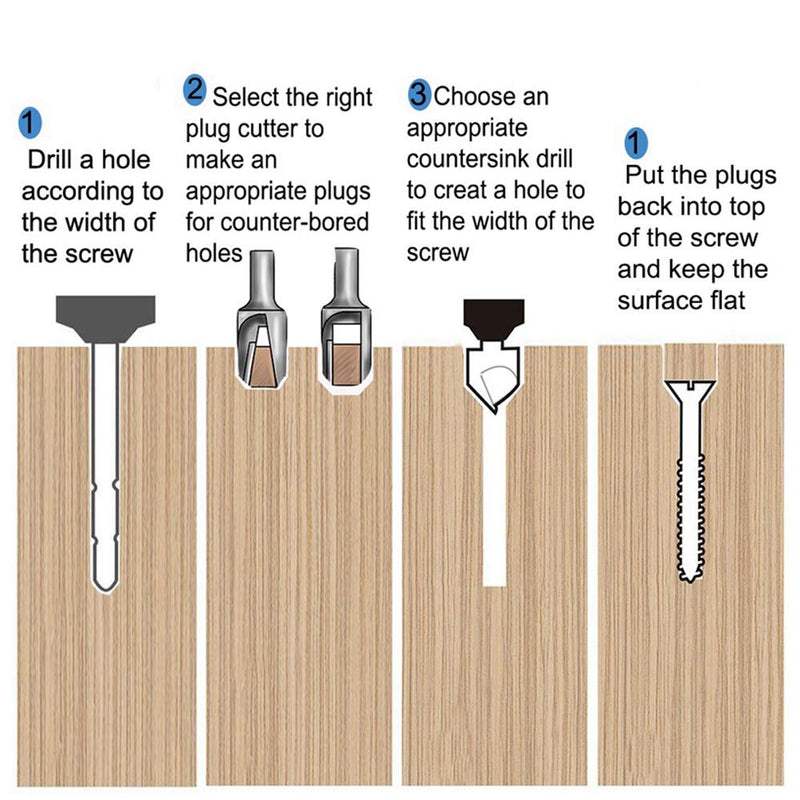 1
Drill a hole according to the width of the screw

2 Select the right plug cutter to make an appropriate plugs for counter-bored holes

3 Choose an appropriate countersink drill to creat a hole to fit the width of the screw

1
Put the plugs back into top of the screw and keep the surface flat