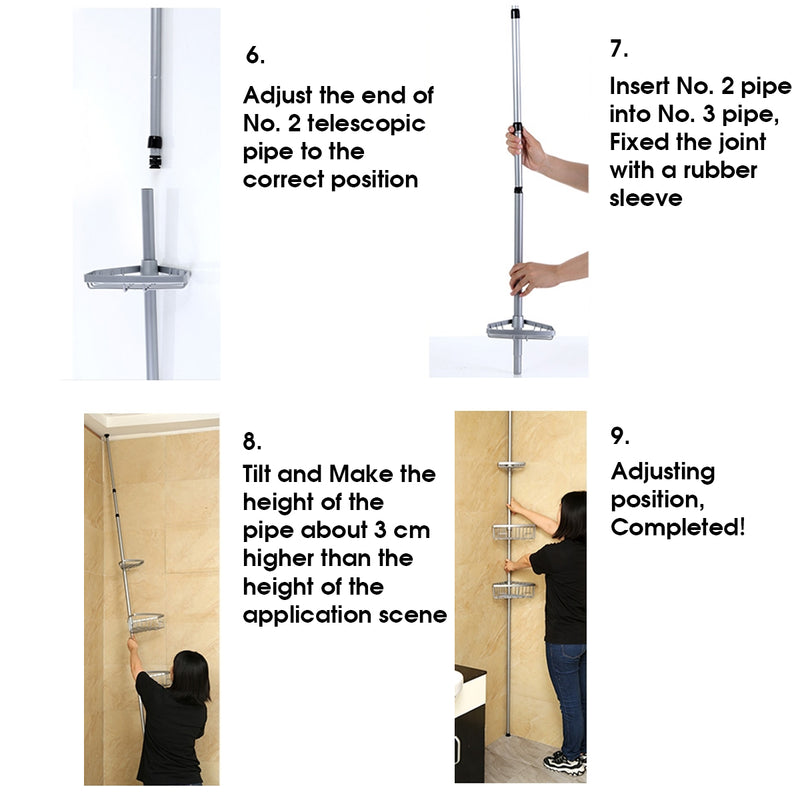 6.

Adjust the end of No. 2 telescopic pipe to the correct position

7.

Insert No. 2 pipe into No. 3 pipe, Fixed the joint with a rubber sleeve

8.

Tilt and Make the height of the pipe about 3 cm higher than the height of the application scene

9.

Adjusting position, Completed!