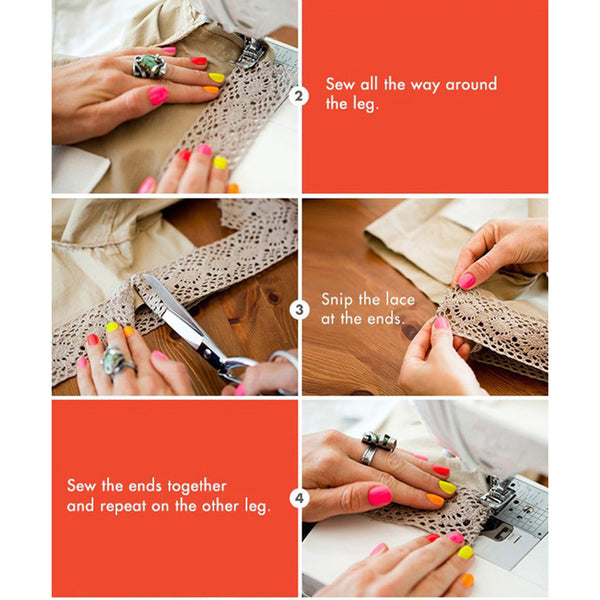 2

Sew all the way around the leg.

3

Snip the lace at the ends.

Sew the ends together and repeat on the other leg.

4