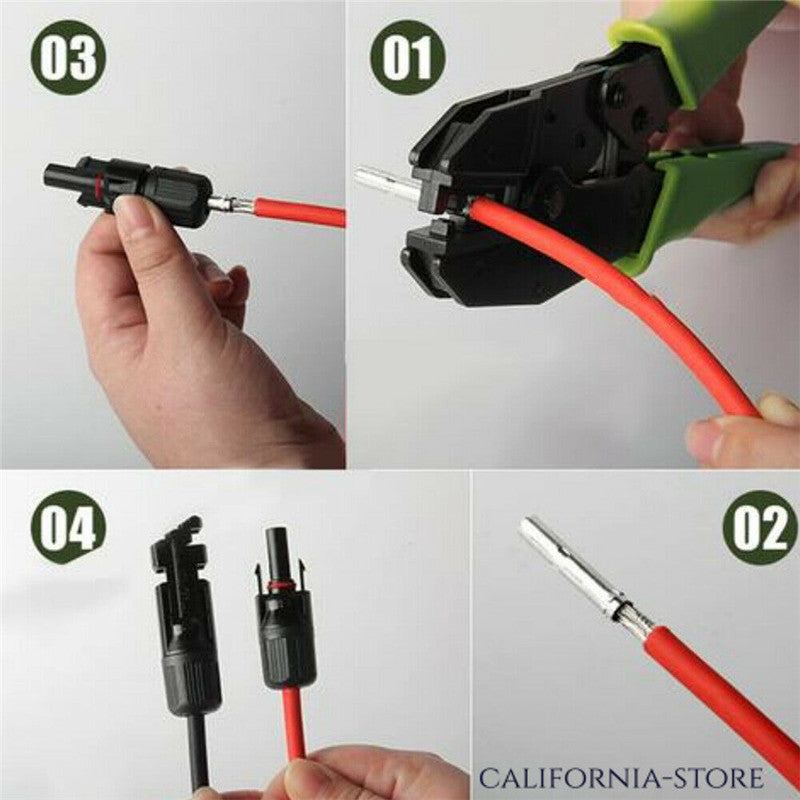 03

01

04

02

CALIFORNIA-STORE