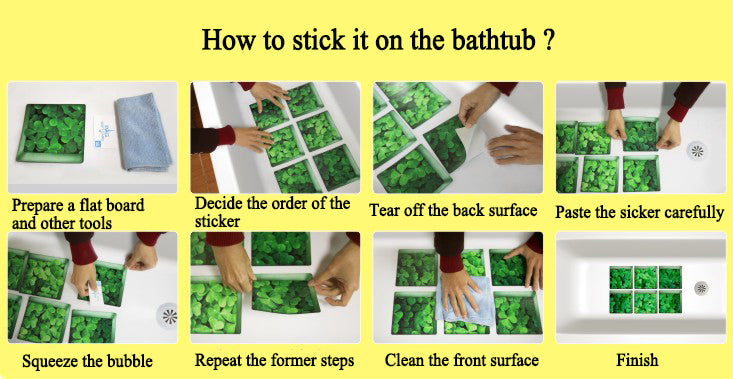 How to stick it on the bathtub ?

Prepare a flat board and other tools

Decide the order of the sticker

Tear off the back surface

Paste the sicker carefully

Squeeze the bubble

Repeat the former steps

Clean the front surface

Finish