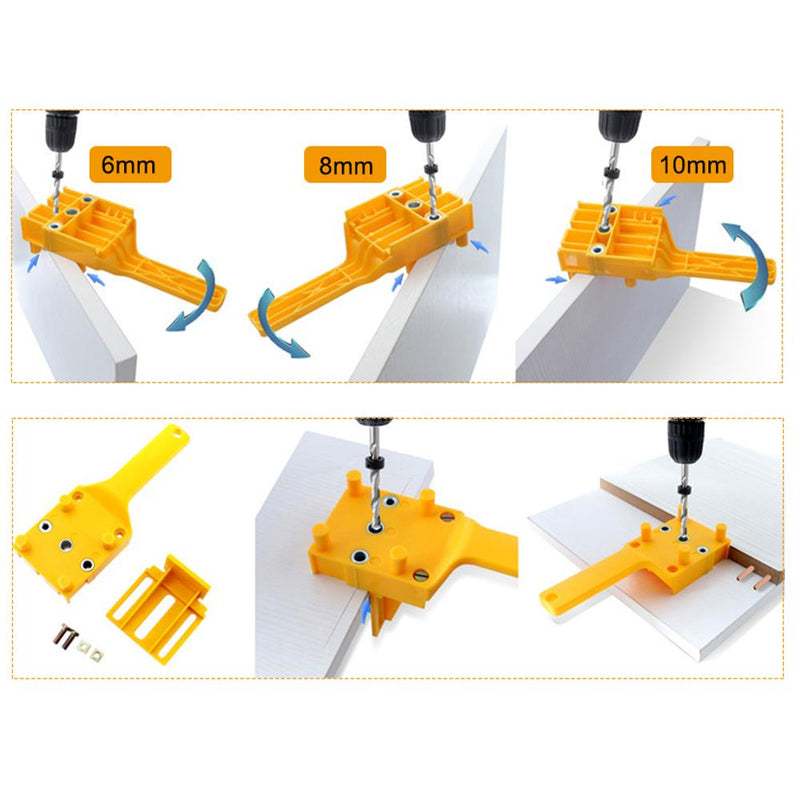 6mm

8mm

10mm