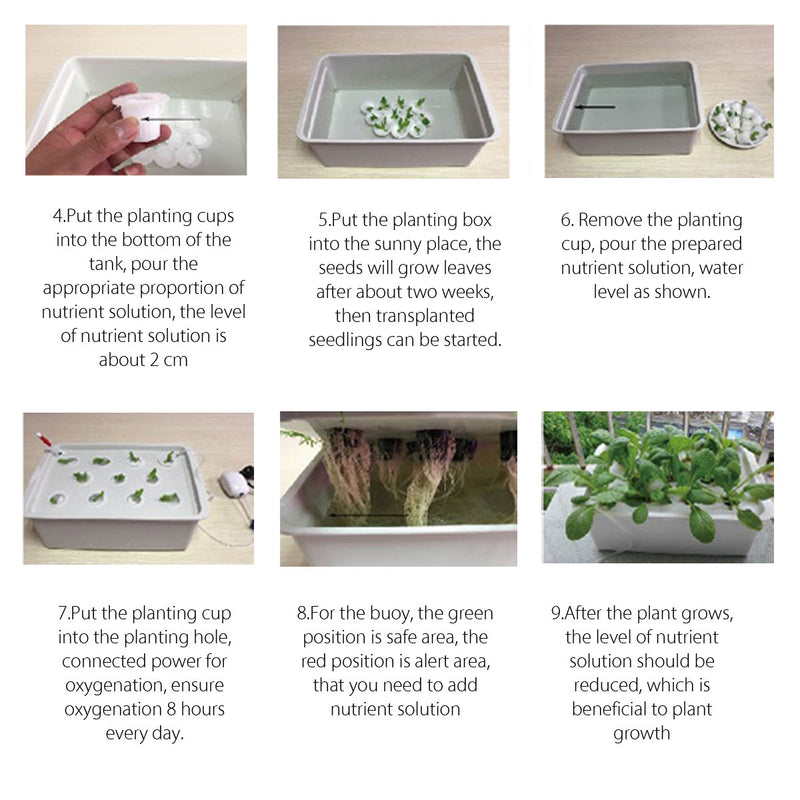 4.Put the planting cups into the bottom of the tank, pour the appropriate proportion of nutrient solution, the level of nutrient solution is about 2 cm

5.Put the planting box into the sunny place, the seeds will grow leaves after about two weeks, then transplanted seedlings can be started.

6. Remove the planting cup, pour the prepared nutrient solution, water level as shown.

7.Put the planting cup into the planting hole, connected power for oxygenation, ensure oxygenation 8 hours every day.

8.For the buoy, the green position is safe area, the red position is alert area, that you need to add nutrient solution

9.After the plant grows, the level of nutrient solution should be reduced, which is beneficial to plant growth