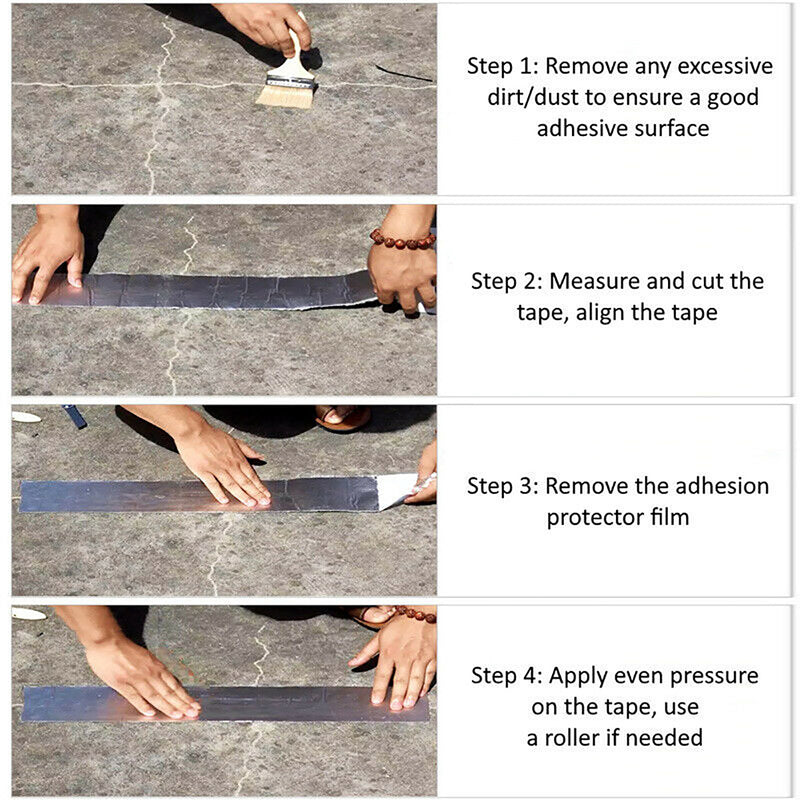 Step 1: Remove any excessive dirt/dust to ensure a good adhesive surface

Step 2: Measure and cut the tape, align the tape

Step 3: Remove the adhesion protector film

Step 4: Apply even pressure on the tape, use a roller if needed