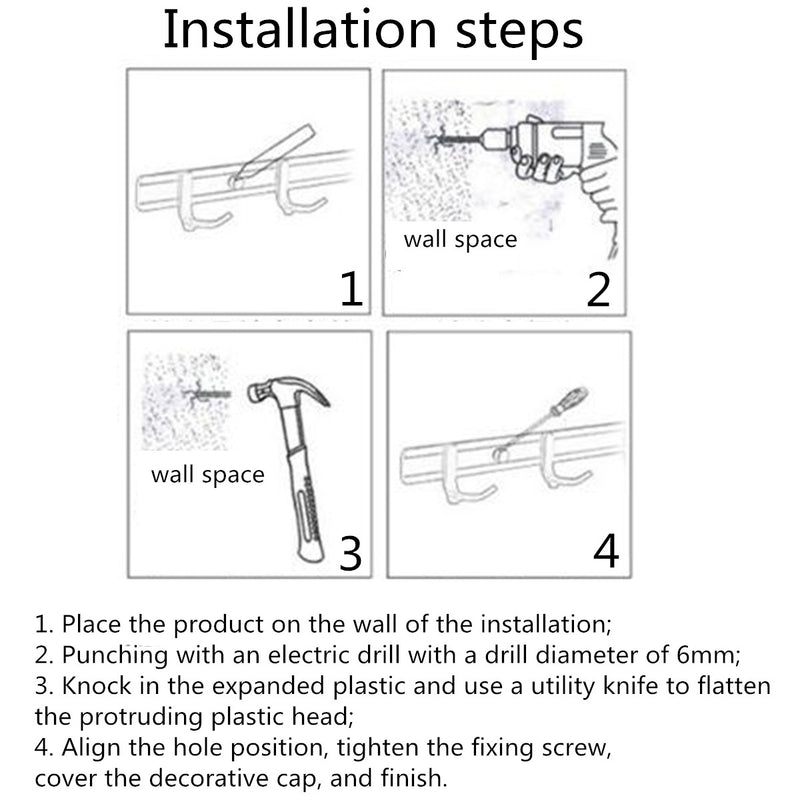 Installation steps

1

wall space

2

wall space

3

4

1. Place the product on the wall of the installation;
2. Punching with an electric drill with a drill diameter of 6mm;
3. Knock in the expanded plastic and use a utility knife to flatten the protruding plastic head;
4. Align the hole position, tighten the fixing screw, cover the decorative cap, and finish.