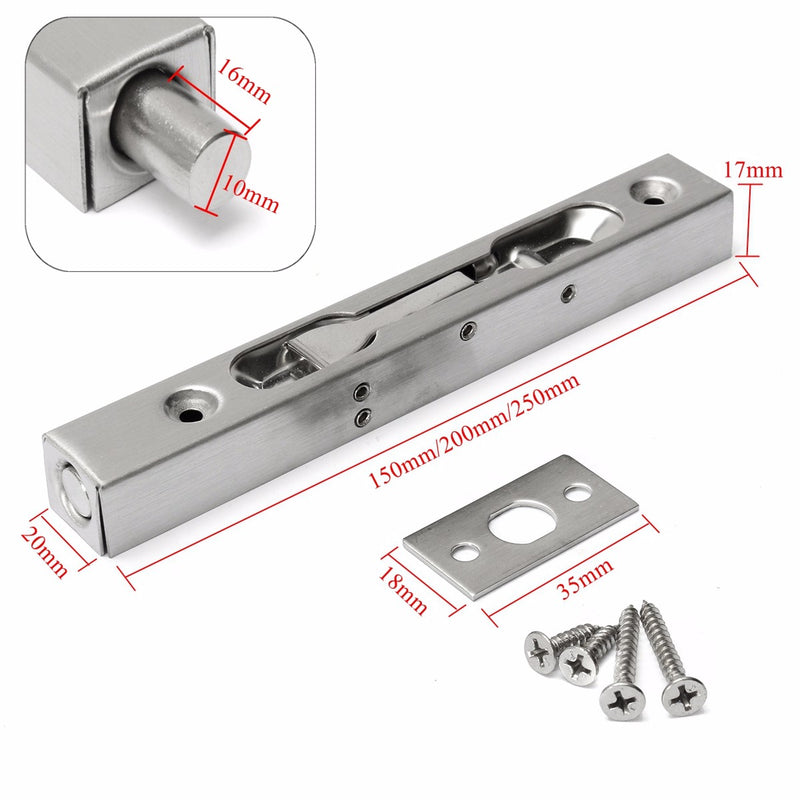 16mm
10mm
17mm
150mm/200mm/250mm
20mm
18mm
35mm